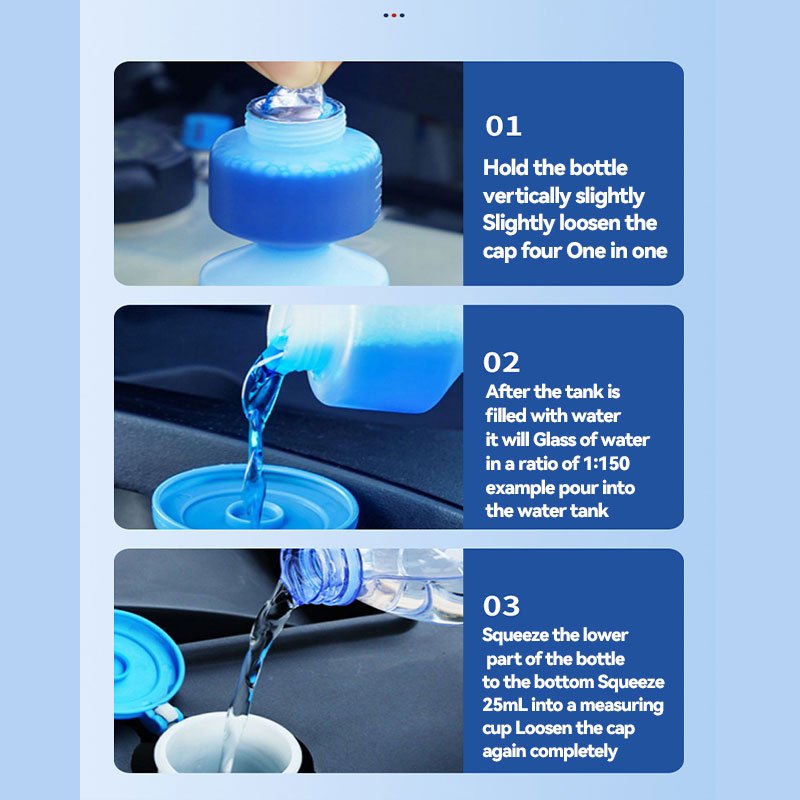 01

Hold the bottle vertically slightly Slightly loosen the cap four One in one

02

After the tank is filled with water it will Glass of water in a ratio of 1:150 example pour into the water tank

03

Squeeze the lower part of the bottle to the bottom Squeeze 25mL into a measuring cup Loosen the cap again completely